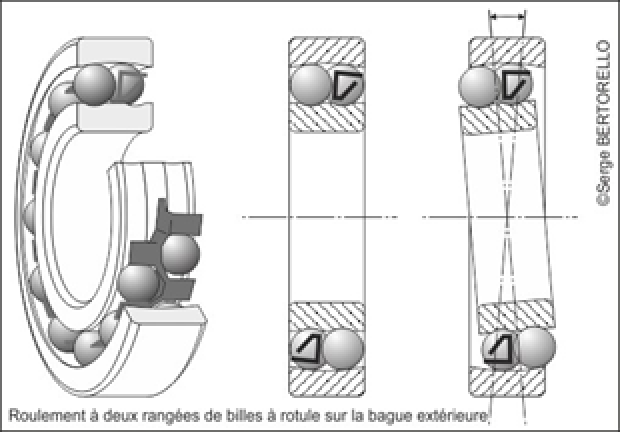 ©Serge BERTORELLO

Roulement à deux rangées de billes à rotule sur la bague extérieure