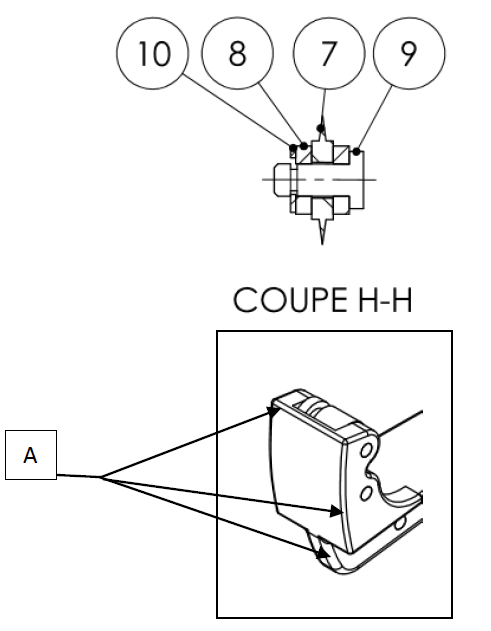 10
8
7
9

COUPE H-H

A