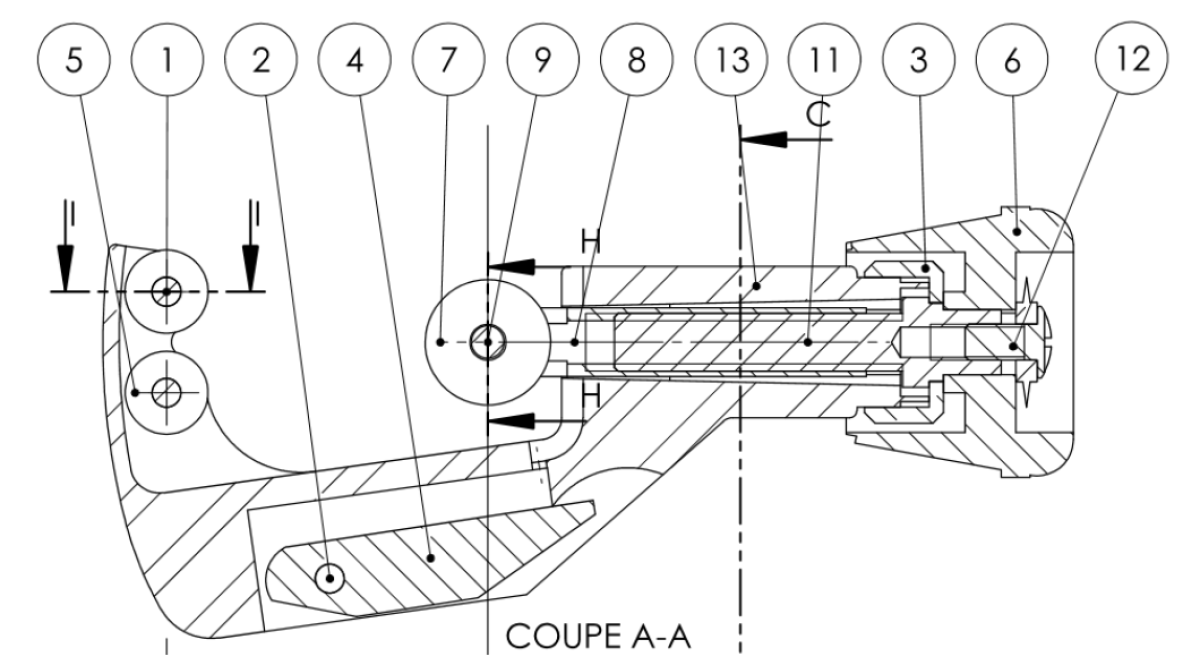 5 1 2 4 7 9 8 13 11 3 6 12

C

I I

H

H

COUPE A-A