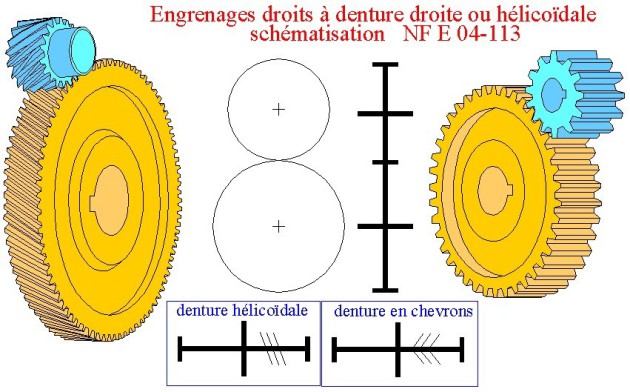 Engrenages droits à denture droite ou hélicoïdale
schématisation NF E 04-113

denture hélicoïdale

denture en chevrons